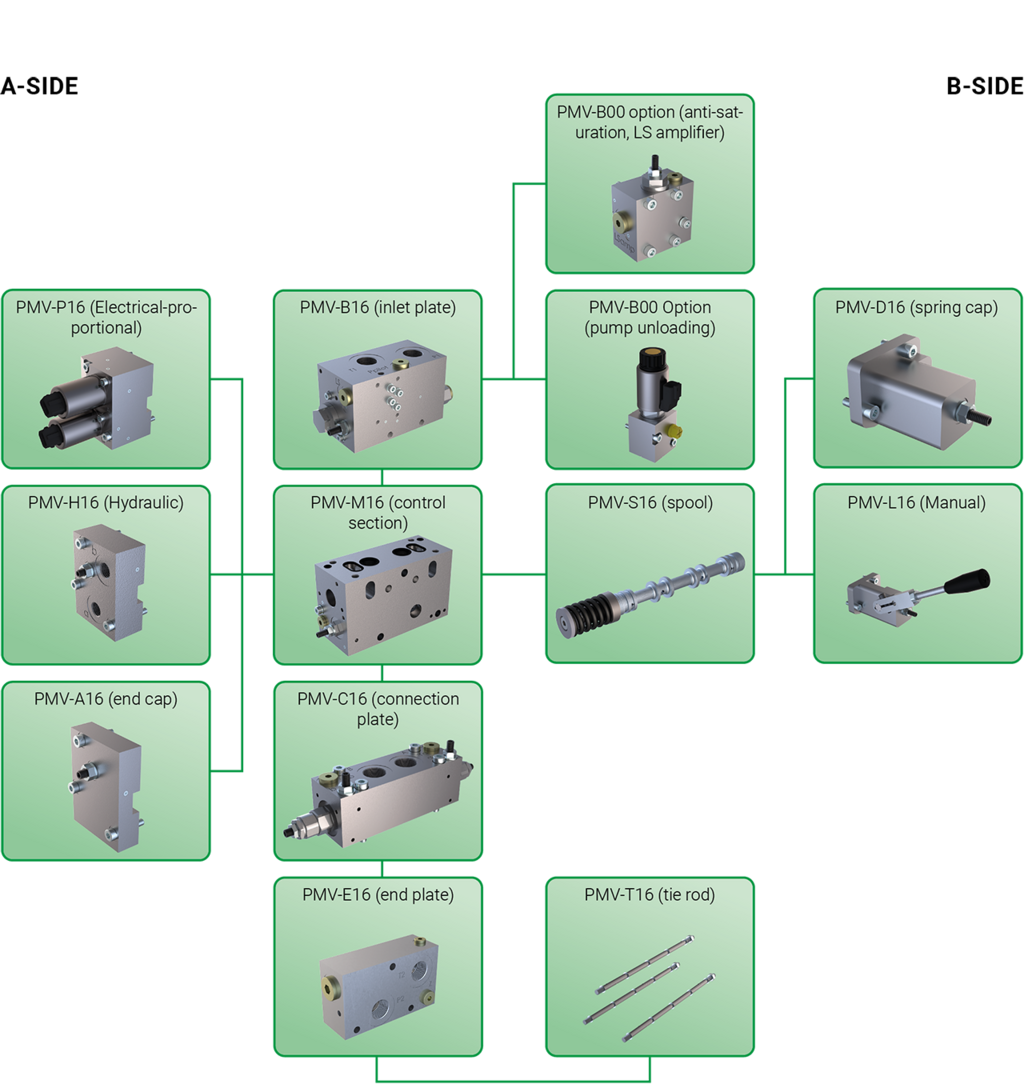 A-SIDE

B-SIDE

PMV-B00 option (anti-saturation, LS amplifier)

PMV-P16 (Electrical-proportional)

PMV-B16 (inlet plate)

PMV-B00 Option (pump unloading)

PMV-D16 (spring cap)

PMV-H16 (Hydraulic)

PMV-M16 (control section)

PMV-S16 (spool)

PMV-L16 (Manual)

PMV-A16 (end cap)

PMV-C16 (connection plate)

PMV-E16 (end plate)

PMV-T16 (tie rod)